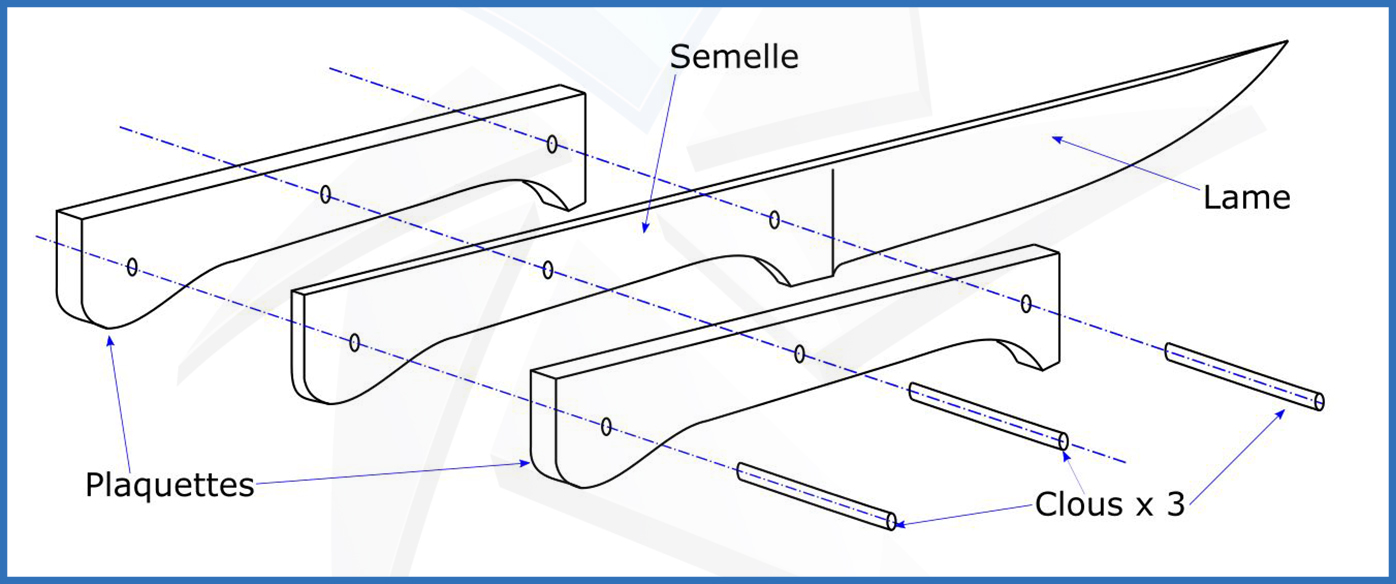 Semelle

Lame

Plaquettes

Clous x 3